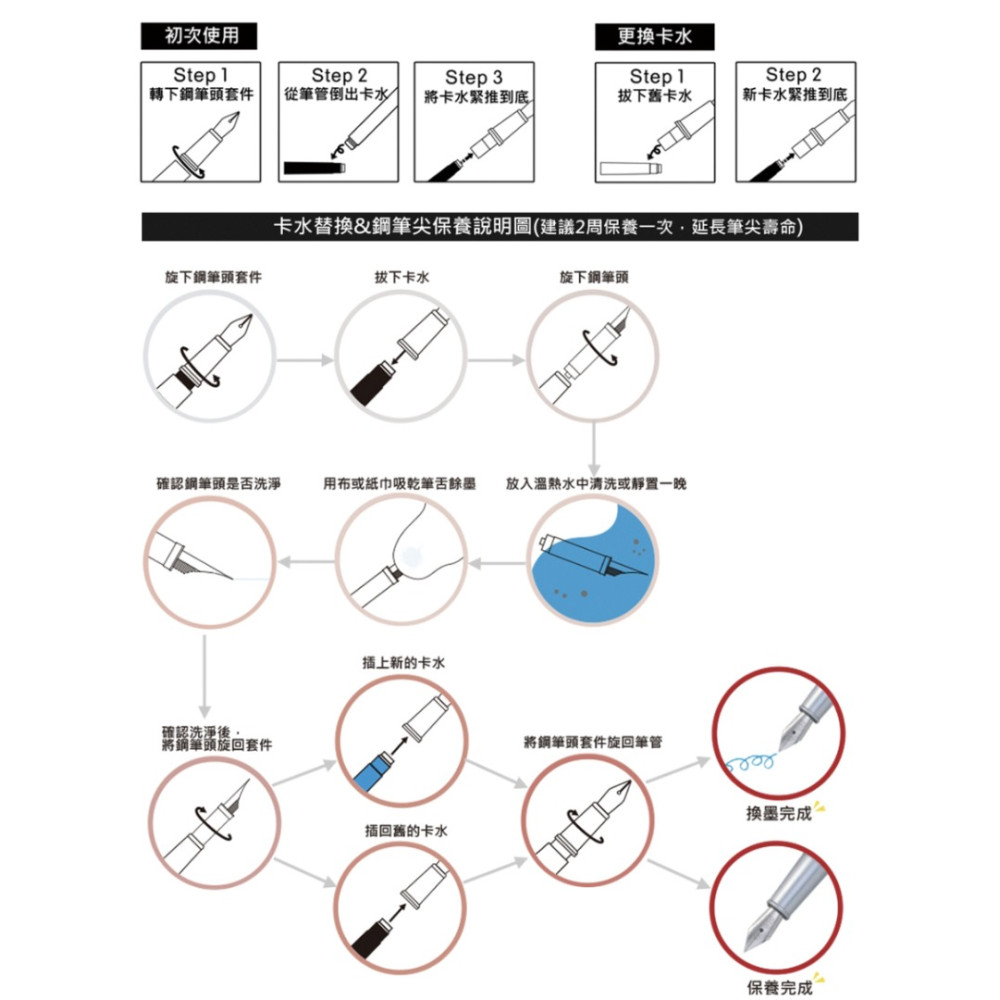 初次使用

Step 1
轉下鋼筆頭套件

Step 2
從筆管倒出卡水

Step 3
將卡水緊推到底

更換卡水

Step 1
拔下舊卡水

Step 2
新卡水緊推到底

卡水替換&鋼筆尖保養說明圖(建議2周保養一次，延長筆尖壽命)

旋下鋼筆頭套件

拔下卡水

旋下鋼筆頭

放入溫熱水中清洗或靜置一晚

用布或紙巾吸乾筆舌餘墨

確認鋼筆頭是否洗淨

確認洗淨後，將鋼筆頭旋回套件

插上新的卡水

插回舊的卡水

將鋼筆頭套件旋回筆管

換墨完成

保養完成