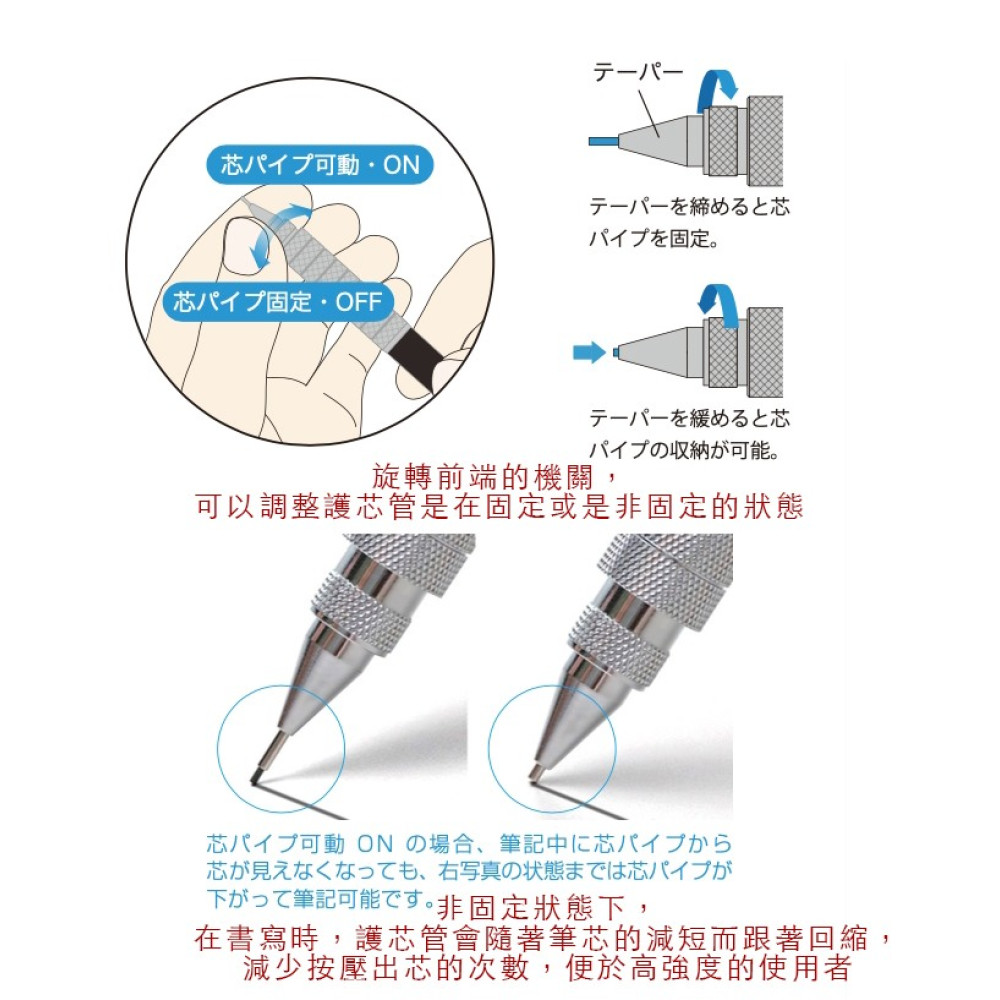 芯パイプ可動・ON

芯パイプ固定・OFF

テーパー

テーパーを締めると芯パイプを固定。

テーパーを緩めると芯パイプの収納が可能。

旋轉前端的機關，
可以調整護芯管是在固定或是非固定的狀態

芯パイプ可動 ON の場合、筆記中に芯パイプから芯が見えなくなっても、右写真の状態までは芯パイプが下がって筆記可能です。

非固定狀態下，
在書寫時，護芯管會隨著筆芯的減短而跟著回縮，
減少按壓出芯的次數，便於高強度的使用者