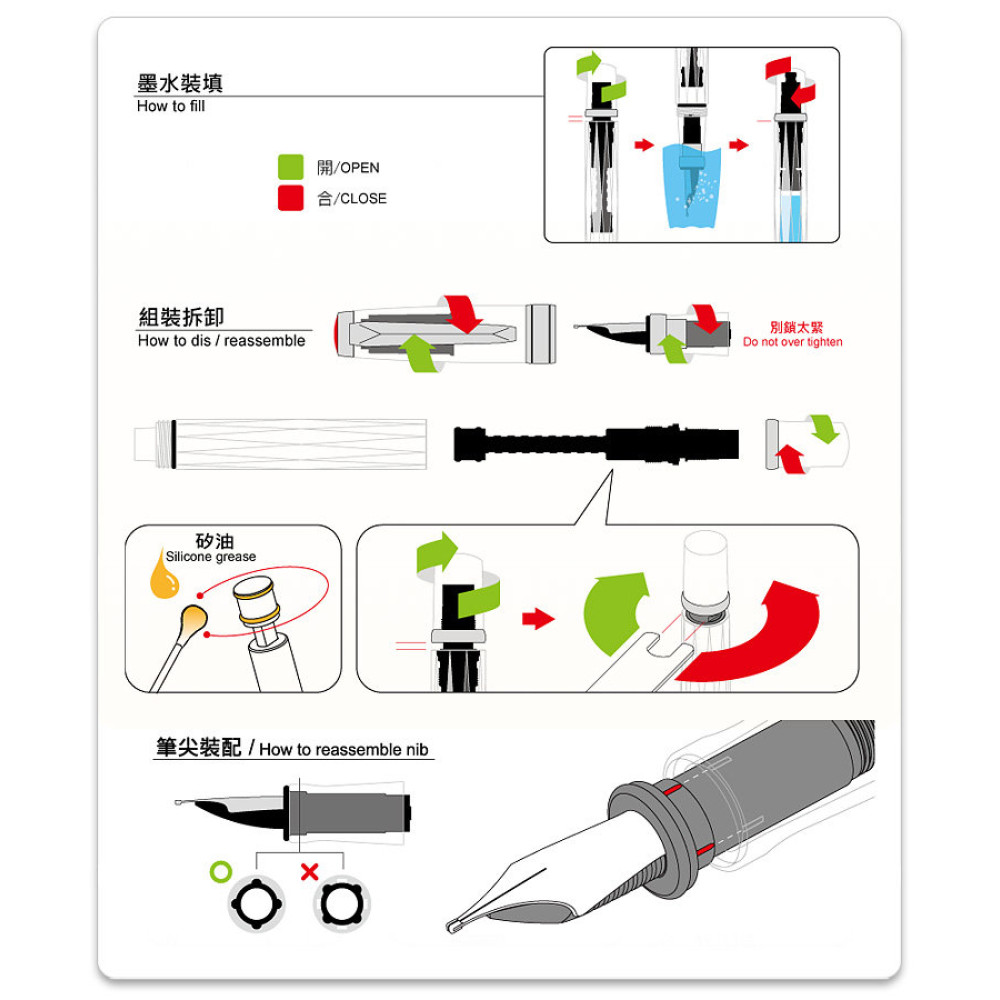 墨水裝填
How to fill

開/OPEN
合/CLOSE

組裝拆卸
How to dis / reassemble

別鎖太緊
Do not over tighten

矽油
Silicone grease

筆尖裝配 / How to reassemble nib