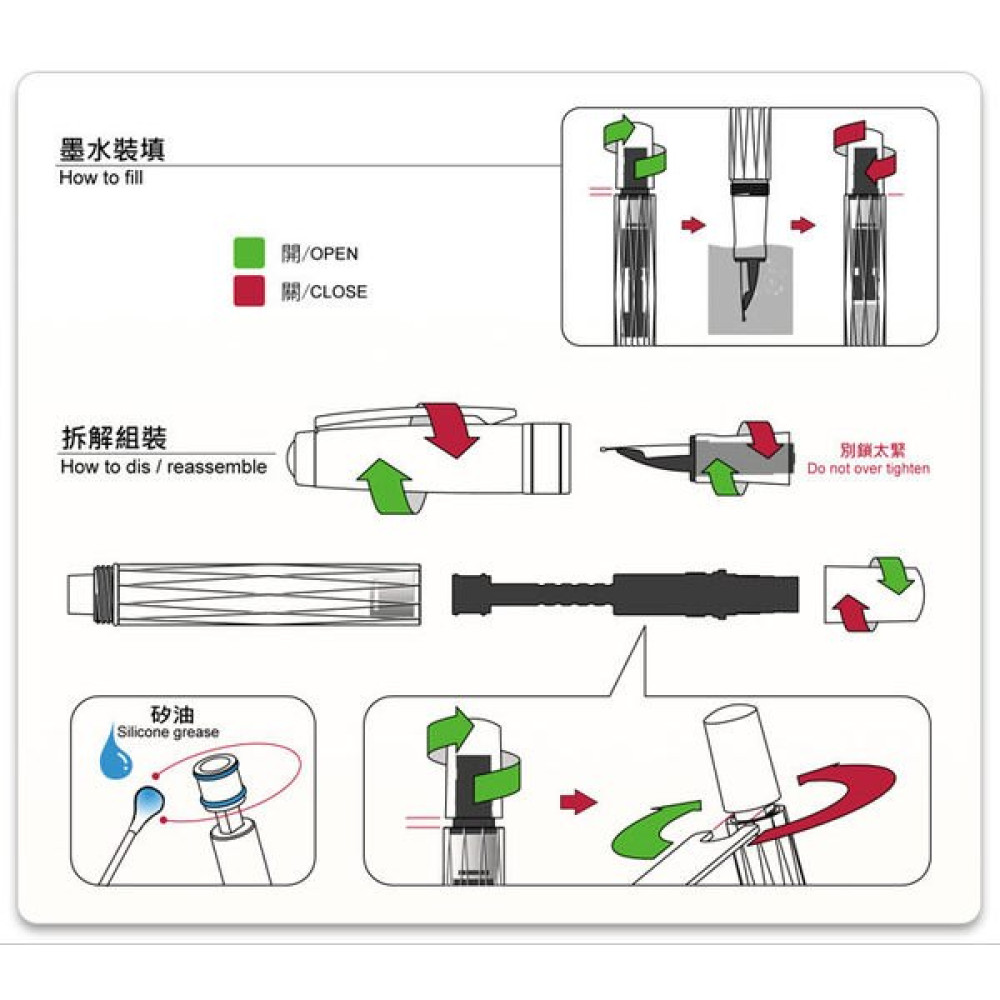 墨水裝填
How to fill

開/OPEN
關/CLOSE

拆解組裝
How to dis / reassemble

別鎖太緊
Do not over tighten

矽油
Silicone grease